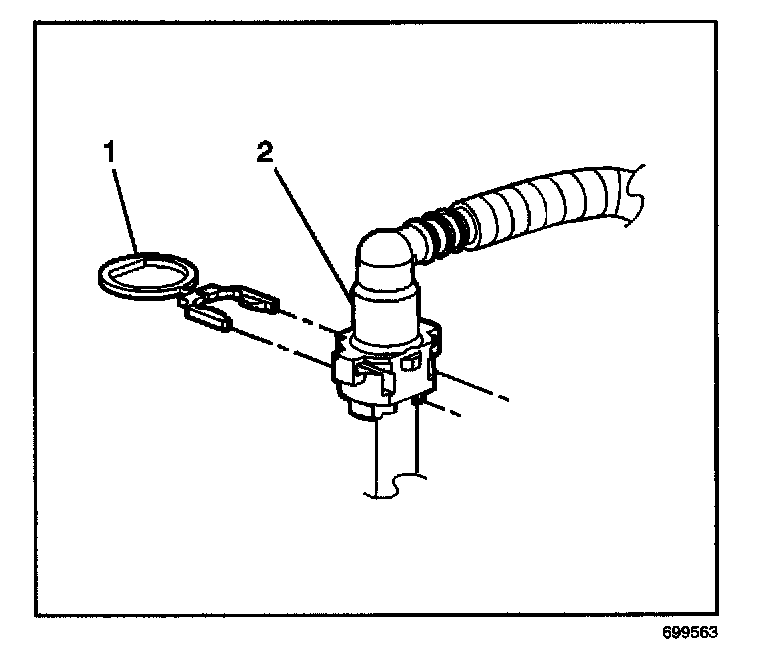 1
2
699563