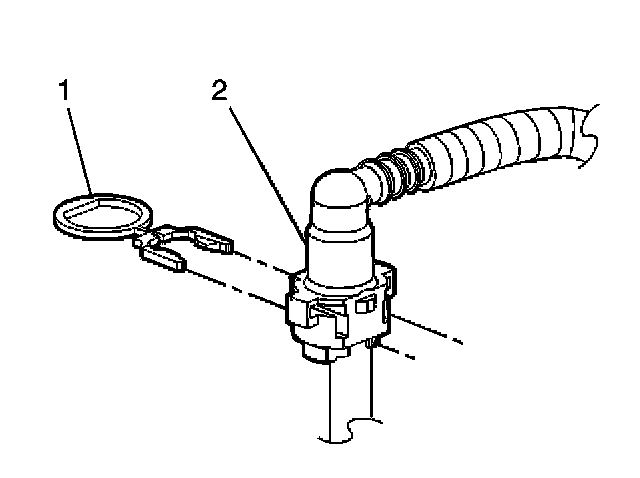 1
2