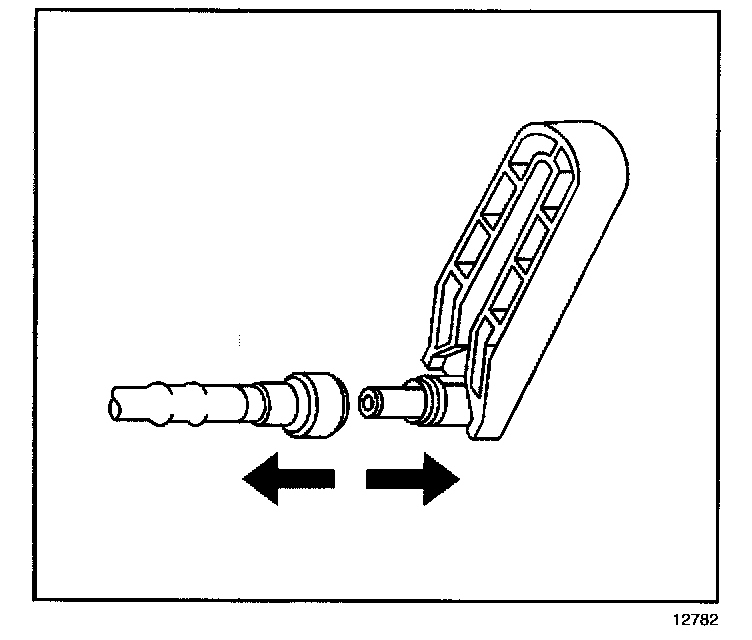 12782