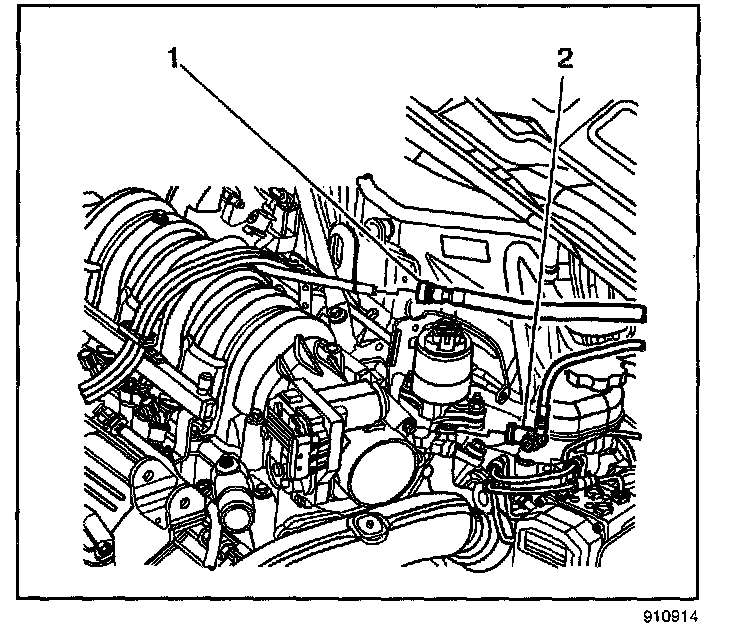 1
2
910914