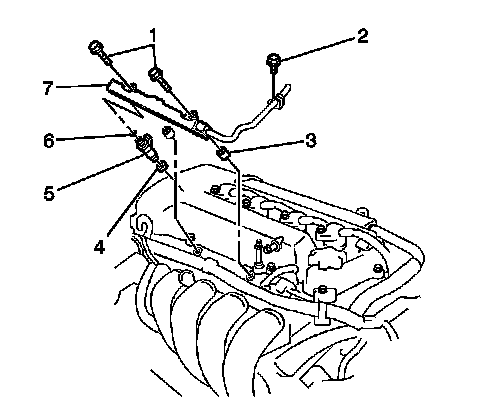 1
2
7
6
3
5
4