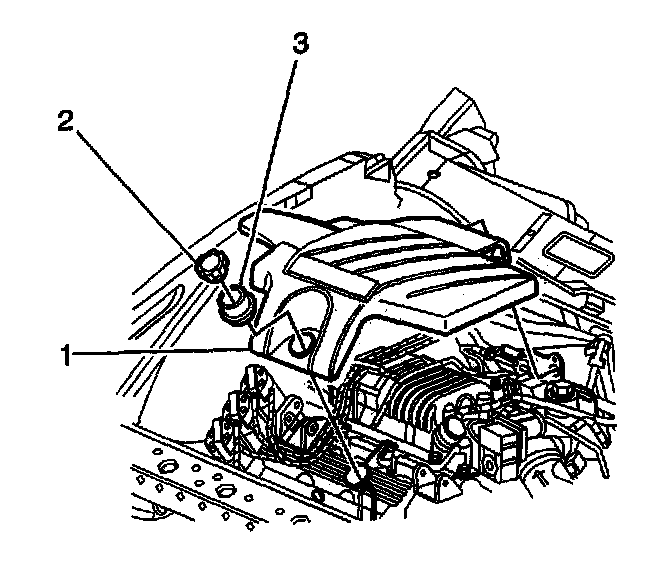 3
2
1