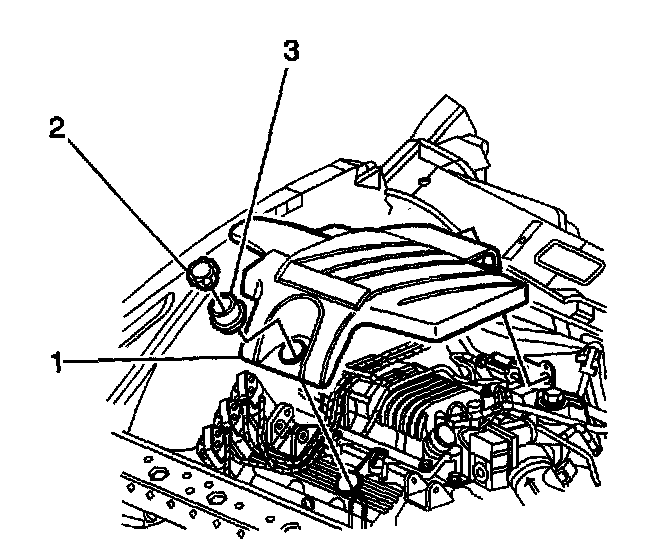 3
2
1