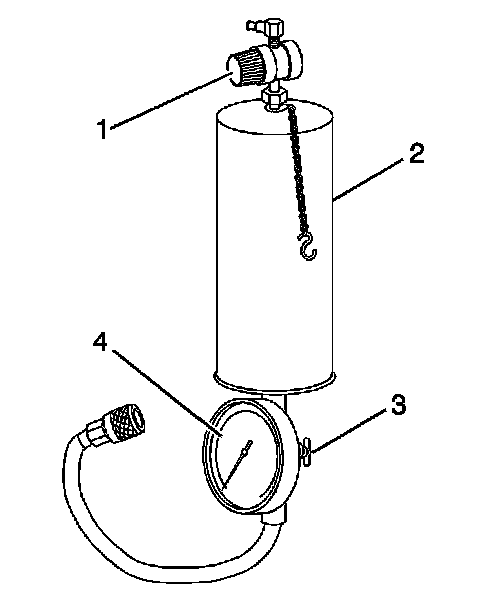 1
2
4
3