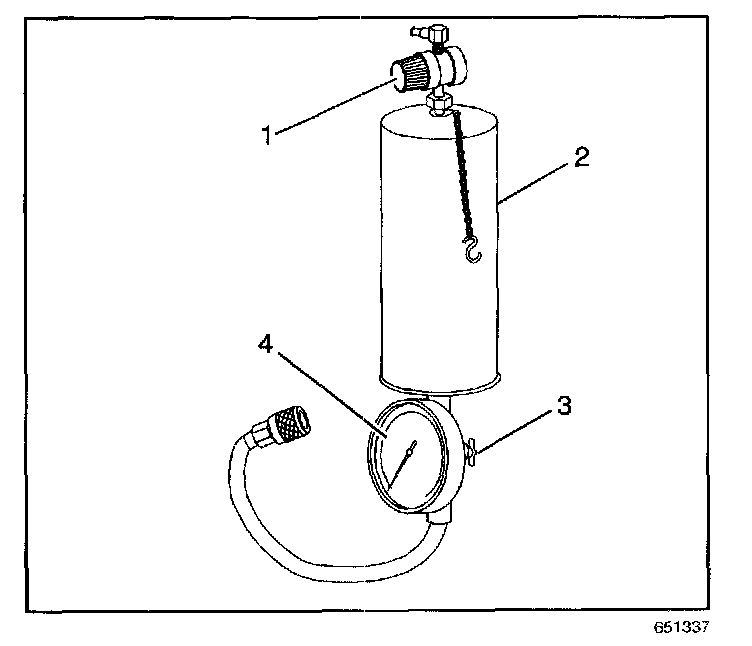 1
2
4
3
651337