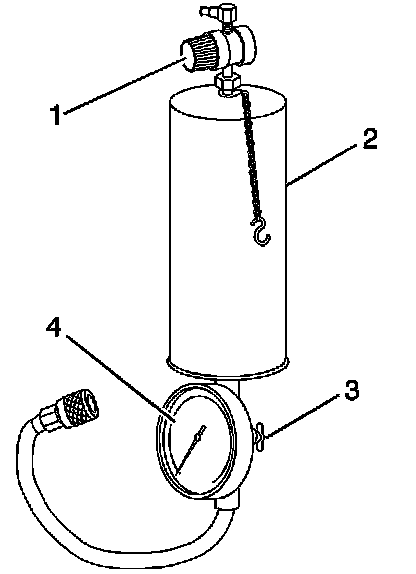 1
2
4
3