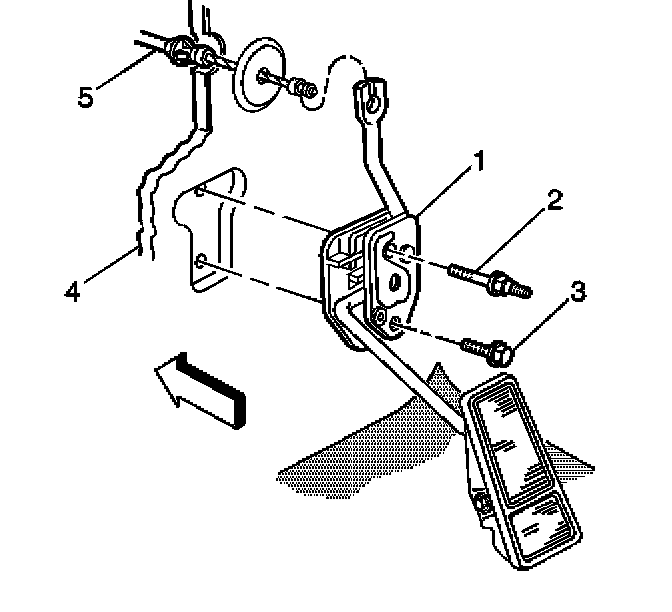 5
1
2
4
3