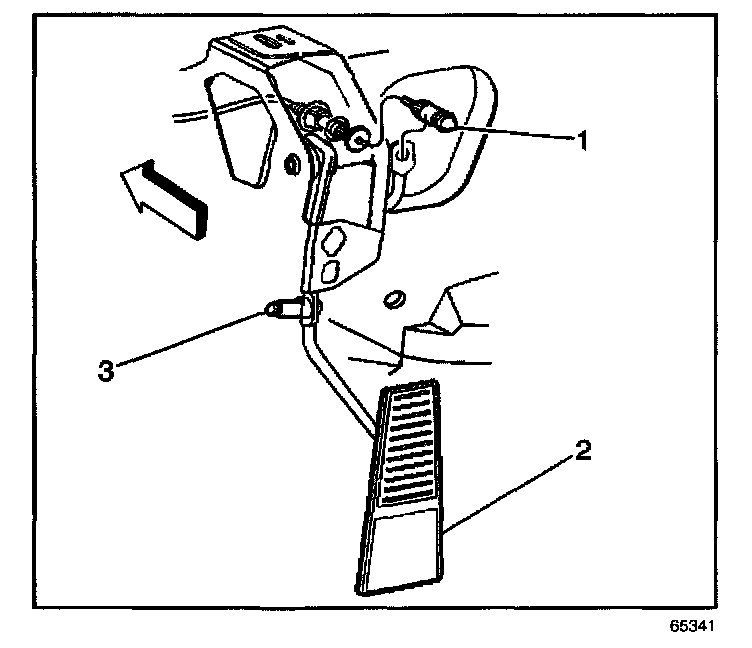 1
3
2
65341