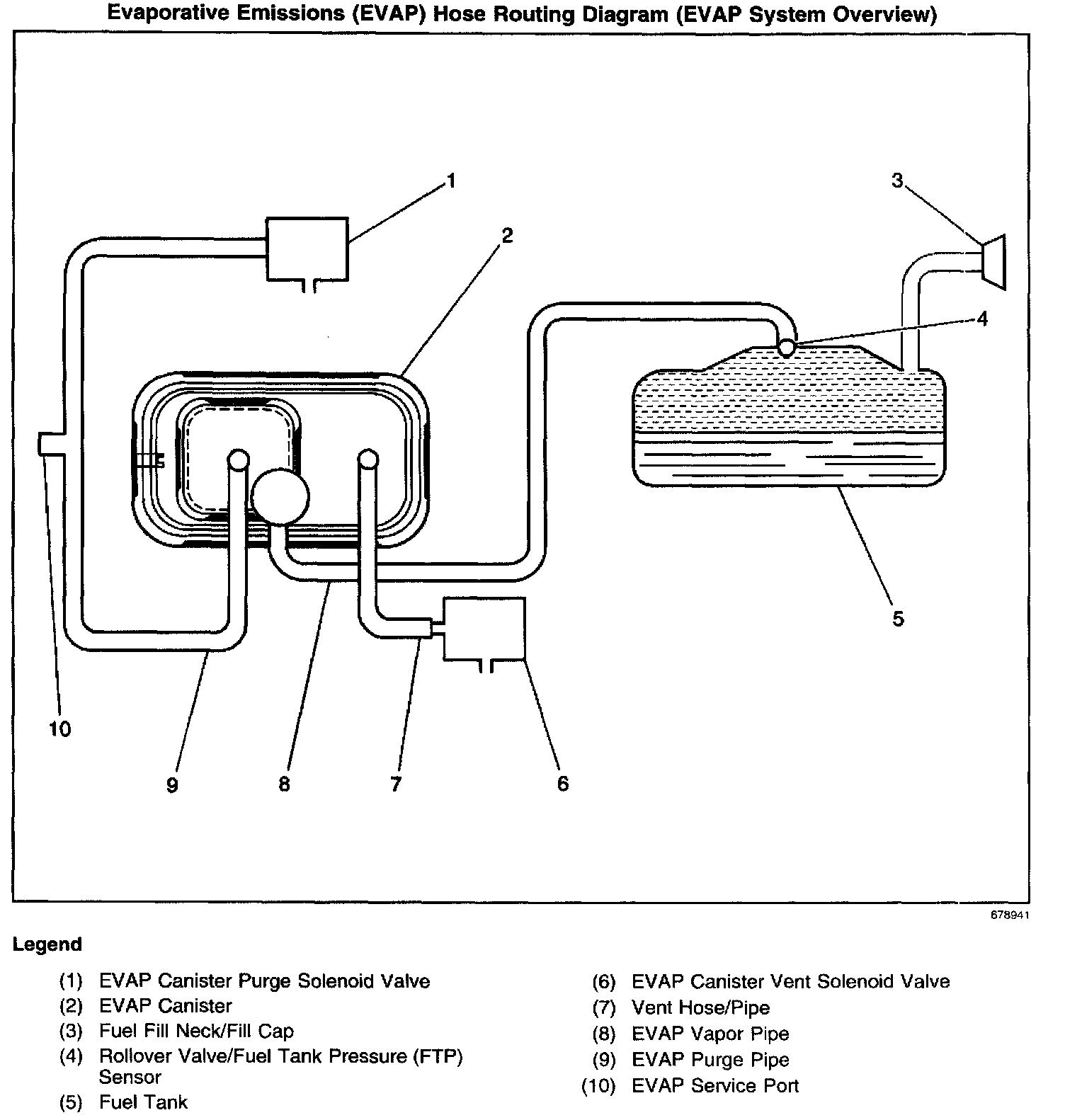 Evaporative Emissions (EVAP) Hose Routing Diagram (EVAP System Overview)

1

2

3

4

5

10

9

8

7

6

678941

Legend

(1) EVAP Canister Purge Solenoid Valve
(2) EVAP Canister
(3) Fuel Fill Neck/Fill Cap
(4) Rollover Valve/Fuel Tank Pressure (FTP) Sensor
(5) Fuel Tank

(6) EVAP Canister Vent Solenoid Valve
(7) Vent Hose/Pipe
(8) EVAP Vapor Pipe
(9) EVAP Purge Pipe
(10) EVAP Service Port