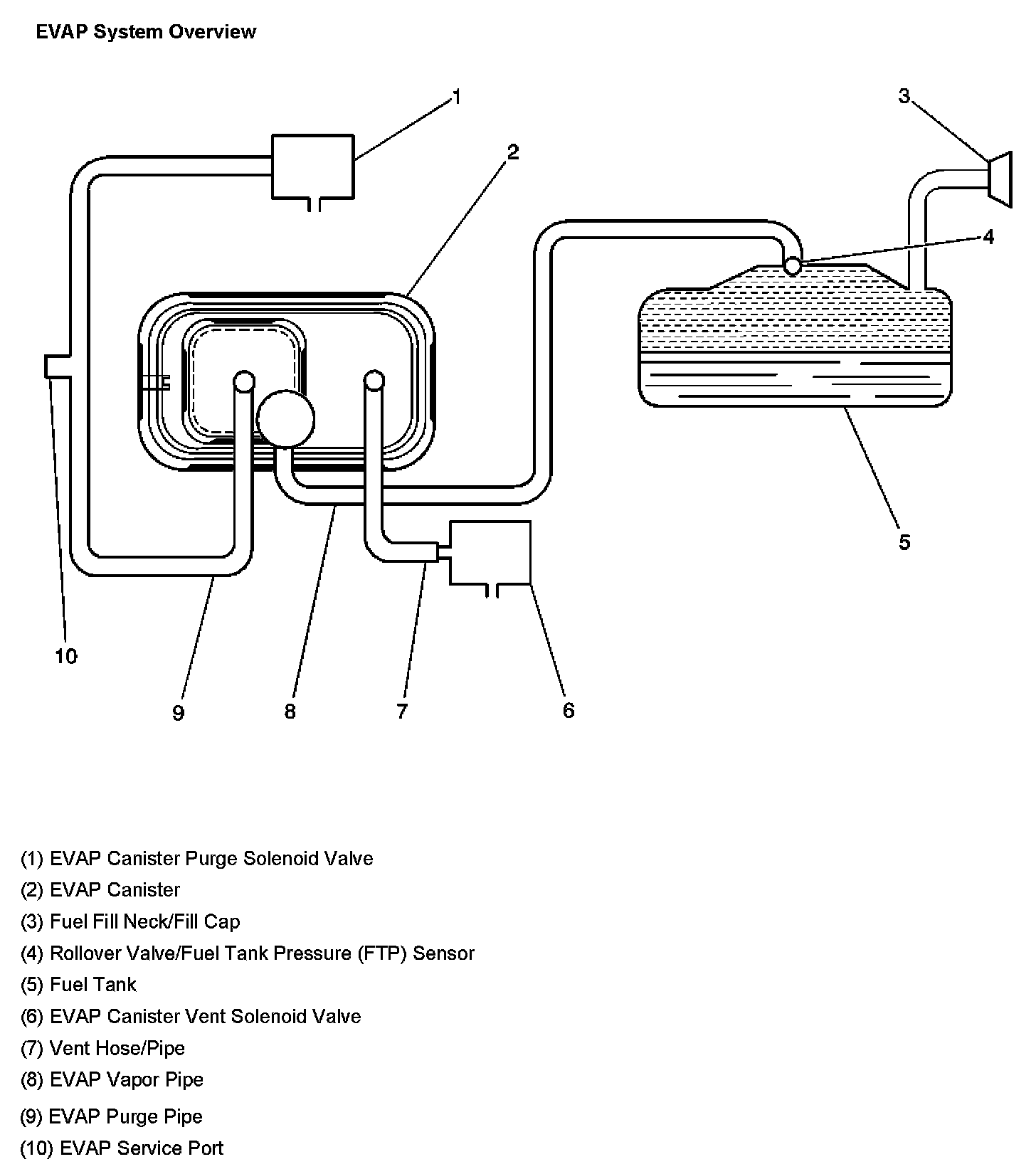 EVAP System Overview

1
2
3
4
5
10
9
8
7
6

(1) EVAP Canister Purge Solenoid Valve
(2) EVAP Canister
(3) Fuel Fill Neck/Fill Cap
(4) Rollover Valve/Fuel Tank Pressure (FTP) Sensor
(5) Fuel Tank
(6) EVAP Canister Vent Solenoid Valve
(7) Vent Hose/Pipe
(8) EVAP Vapor Pipe
(9) EVAP Purge Pipe
(10) EVAP Service Port