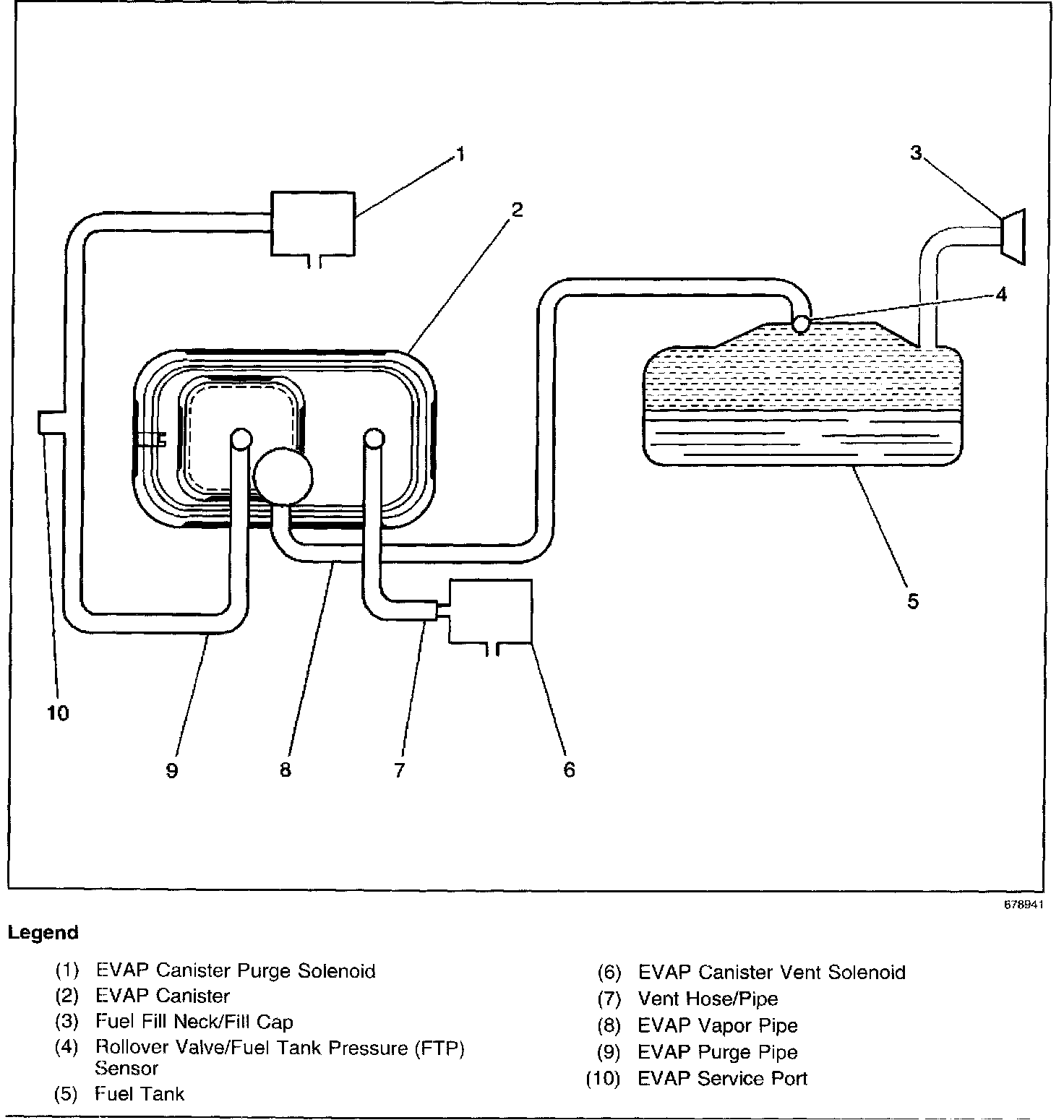 1
2
3
4
5
10
9
8
7
6

676941

Legend

(1) EVAP Canister Purge Solenoid
(2) EVAP Canister
(3) Fuel Fill Neck/Fill Cap
(4) Rollover Valve/Fuel Tank Pressure (FTP) Sensor
(5) Fuel Tank

(6) EVAP Canister Vent Solenoid
(7) Vent Hose/Pipe
(8) EVAP Vapor Pipe
(9) EVAP Purge Pipe
(10) EVAP Service Port