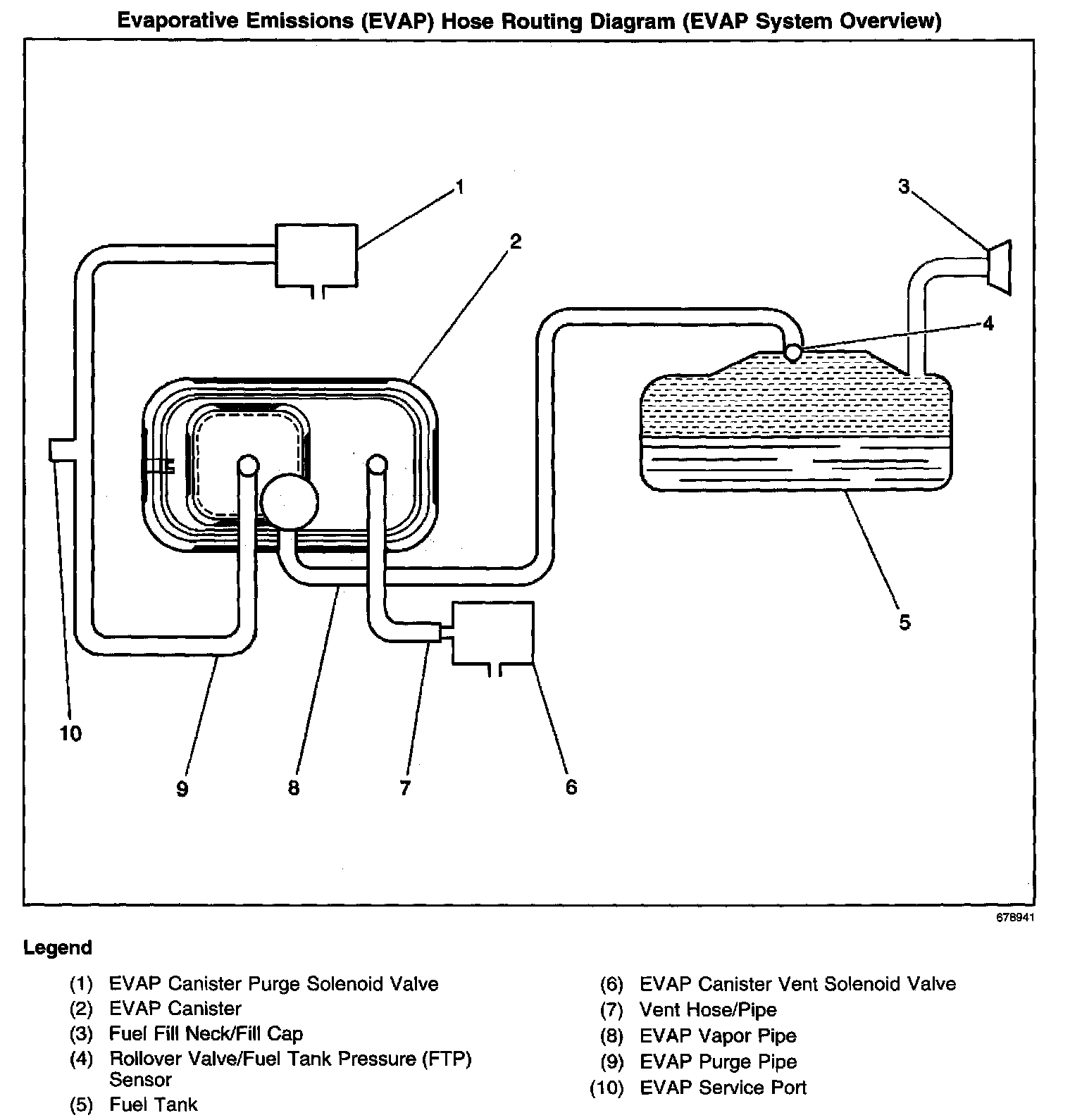 Evaporative Emissions (EVAP) Hose Routing Diagram (EVAP System Overview)

1
2
3
4
5
10
9
8
7
6

678941

Legend

(1) EVAP Canister Purge Solenoid Valve
(2) EVAP Canister
(3) Fuel Fill Neck/Fill Cap
(4) Rollover Valve/Fuel Tank Pressure (FTP) Sensor
(5) Fuel Tank

(6) EVAP Canister Vent Solenoid Valve
(7) Vent Hose/Pipe
(8) EVAP Vapor Pipe
(9) EVAP Purge Pipe
(10) EVAP Service Port