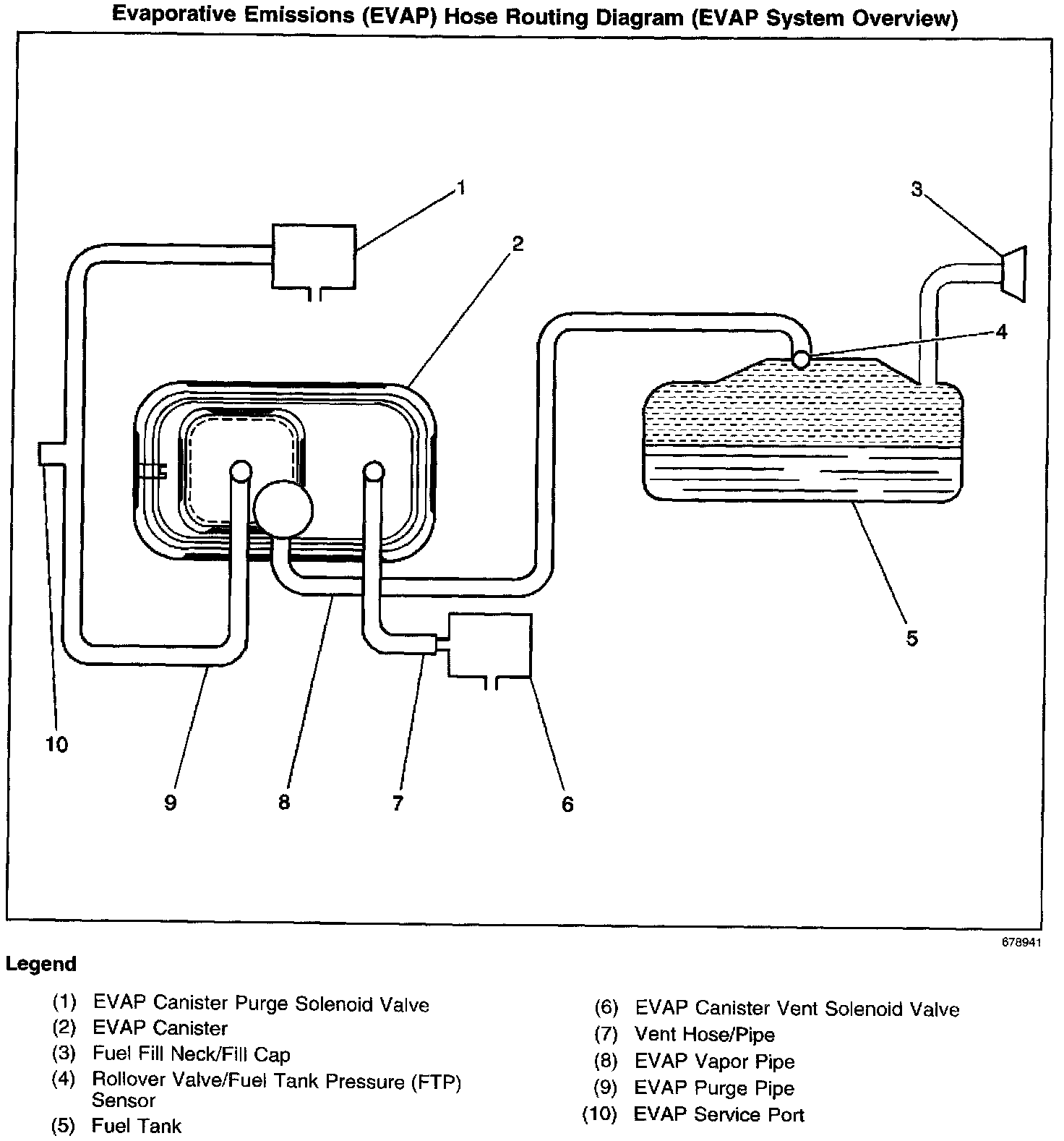 Evaporative Emissions (EVAP) Hose Routing Diagram (EVAP System Overview)

1
2
3
4
5
10
9
8
7
6

678941

Legend

(1) EVAP Canister Purge Solenoid Valve
(2) EVAP Canister
(3) Fuel Fill Neck/Fill Cap
(4) Rollover Valve/Fuel Tank Pressure (FTP) Sensor
(5) Fuel Tank

(6) EVAP Canister Vent Solenoid Valve
(7) Vent Hose/Pipe
(8) EVAP Vapor Pipe
(9) EVAP Purge Pipe
(10) EVAP Service Port