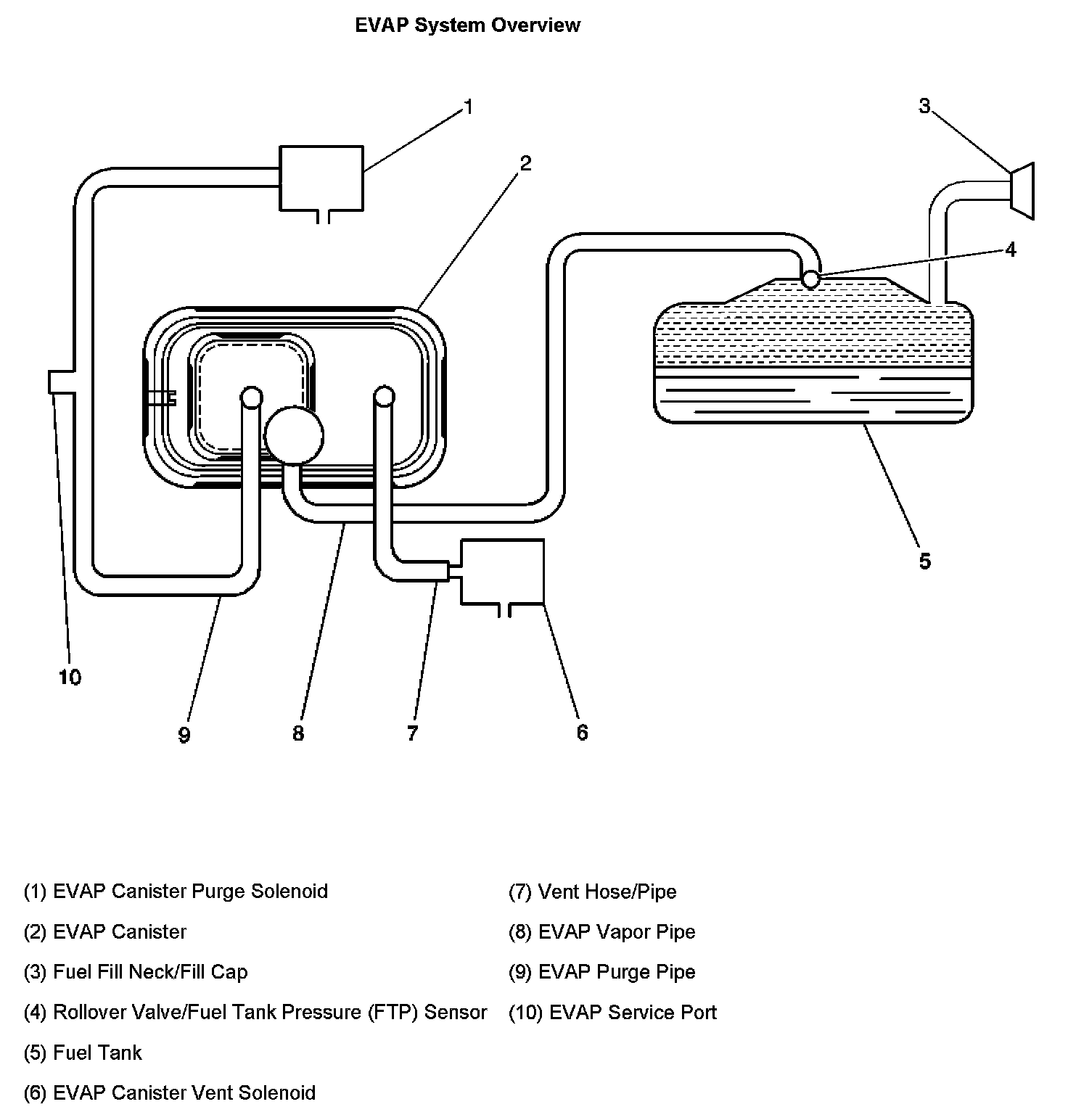 EVAP System Overview

1
2
3
4
5
10
9
8
7
6

(1) EVAP Canister Purge Solenoid
(2) EVAP Canister
(3) Fuel Fill Neck/Fill Cap
(4) Rollover Valve/Fuel Tank Pressure (FTP) Sensor
(5) Fuel Tank
(6) EVAP Canister Vent Solenoid

(7) Vent Hose/Pipe
(8) EVAP Vapor Pipe
(9) EVAP Purge Pipe
(10) EVAP Service Port