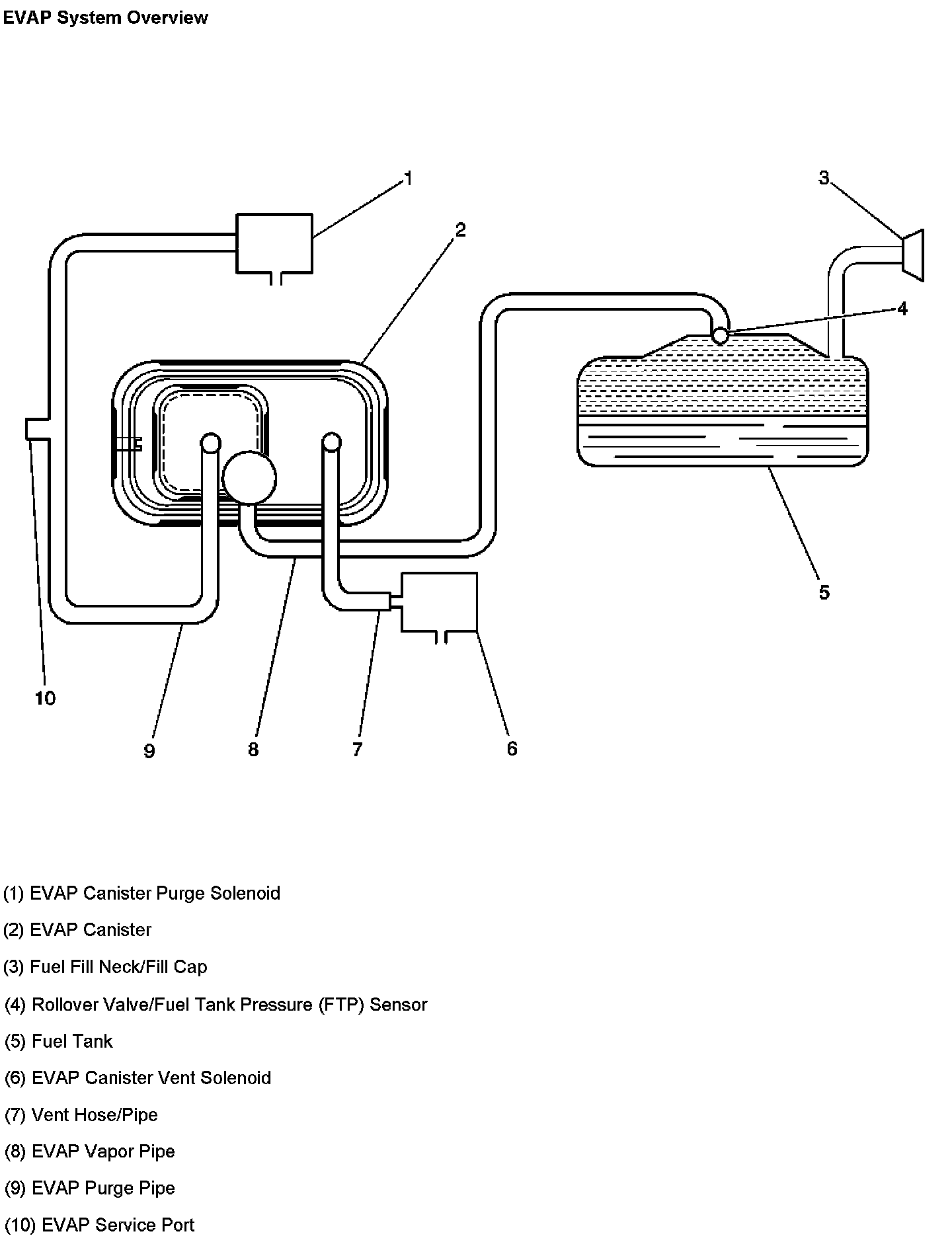 EVAP System Overview

1
2
3
4
5
10
9
8
7
6

(1) EVAP Canister Purge Solenoid

(2) EVAP Canister

(3) Fuel Fill Neck/Fill Cap

(4) Rollover Valve/Fuel Tank Pressure (FTP) Sensor

(5) Fuel Tank

(6) EVAP Canister Vent Solenoid

(7) Vent Hose/Pipe

(8) EVAP Vapor Pipe

(9) EVAP Purge Pipe

(10) EVAP Service Port