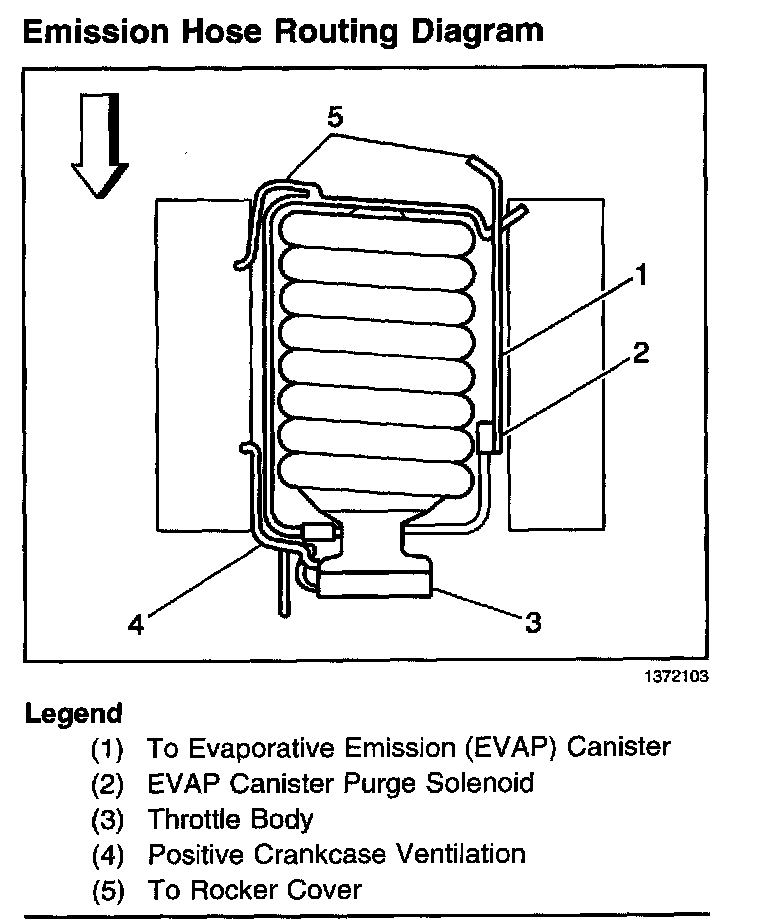 Emission Hose Routing Diagram

5

1

2

4

3

1372103

Legend

(1) To Evaporative Emission (EVAP) Canister
(2) EVAP Canister Purge Solenoid
(3) Throttle Body
(4) Positive Crankcase Ventilation
(5) To Rocker Cover