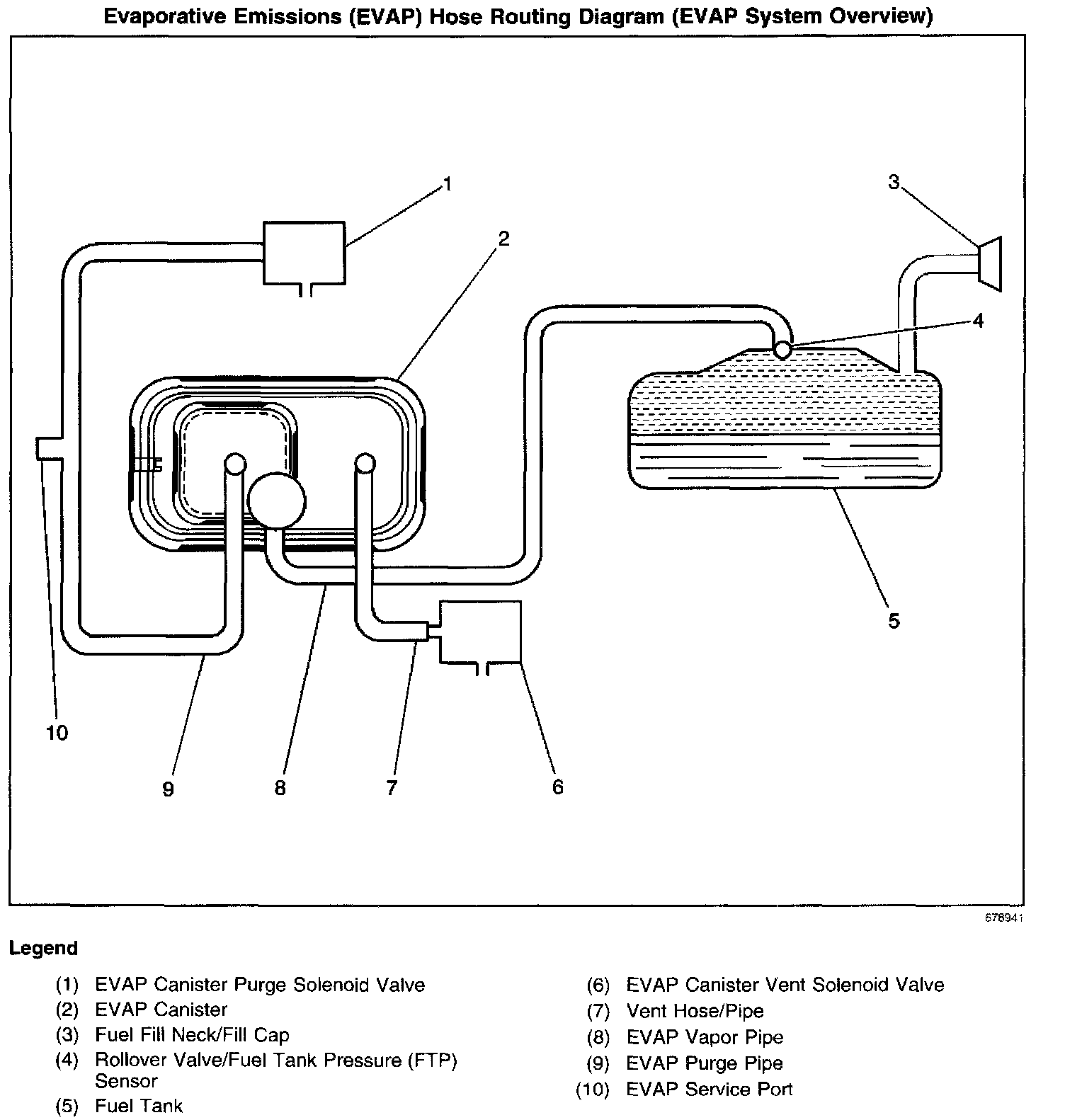 Evaporative Emissions (EVAP) Hose Routing Diagram (EVAP System Overview)

1
2
3
4
5
10
9
8
7
6

678941

Legend

(1) EVAP Canister Purge Solenoid Valve
(2) EVAP Canister
(3) Fuel Fill Neck/Fill Cap
(4) Rollover Valve/Fuel Tank Pressure (FTP) Sensor
(5) Fuel Tank

(6) EVAP Canister Vent Solenoid Valve
(7) Vent Hose/Pipe
(8) EVAP Vapor Pipe
(9) EVAP Purge Pipe
(10) EVAP Service Port