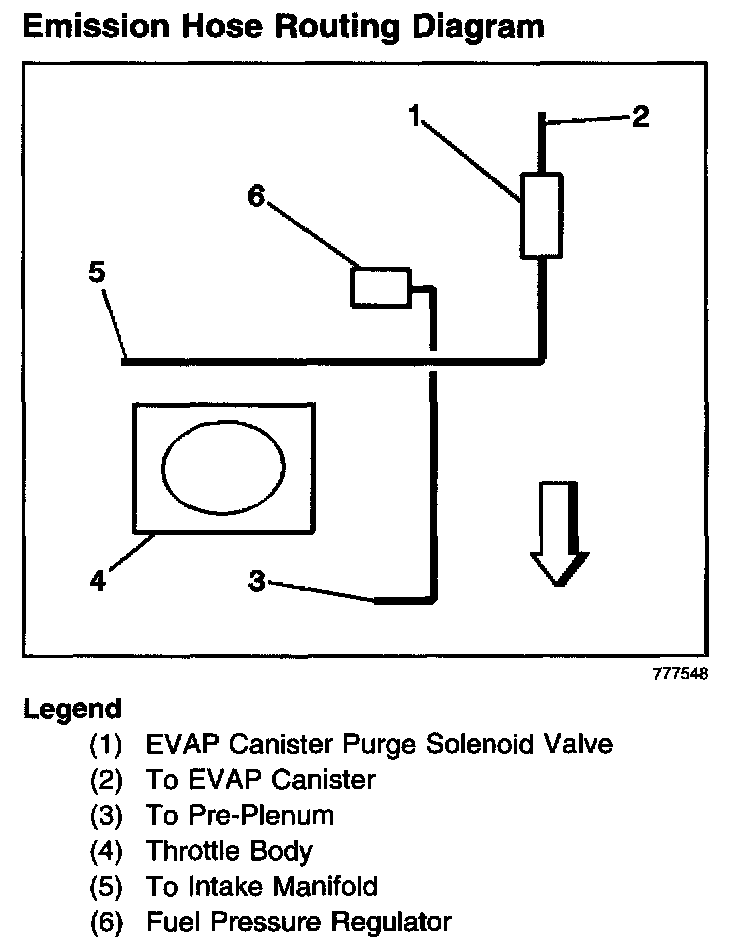 Emission Hose Routing Diagram

1
2
6
5
4
3

777548

Legend
(1) EVAP Canister Purge Solenoid Valve
(2) To EVAP Canister
(3) To Pre-Plenum
(4) Throttle Body
(5) To Intake Manifold
(6) Fuel Pressure Regulator