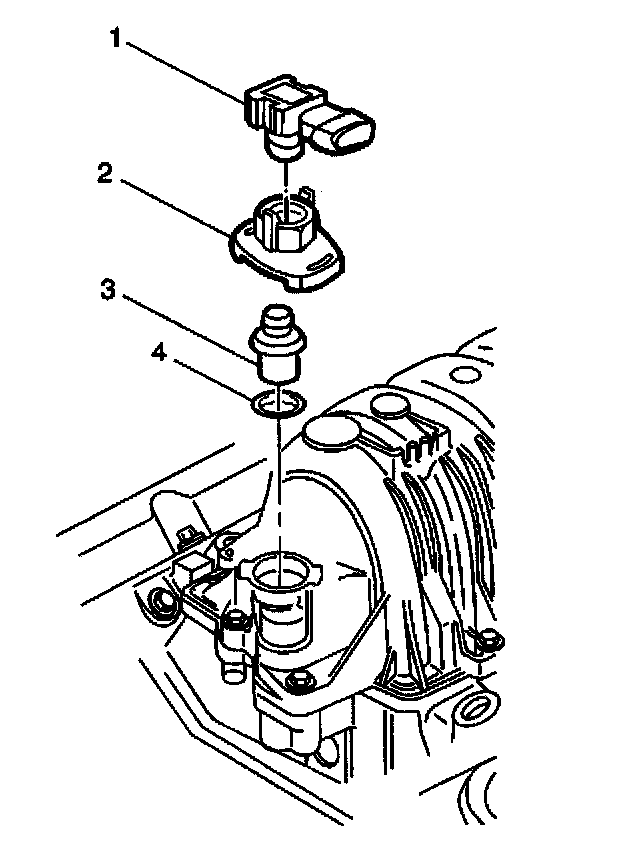 1
2
3
4