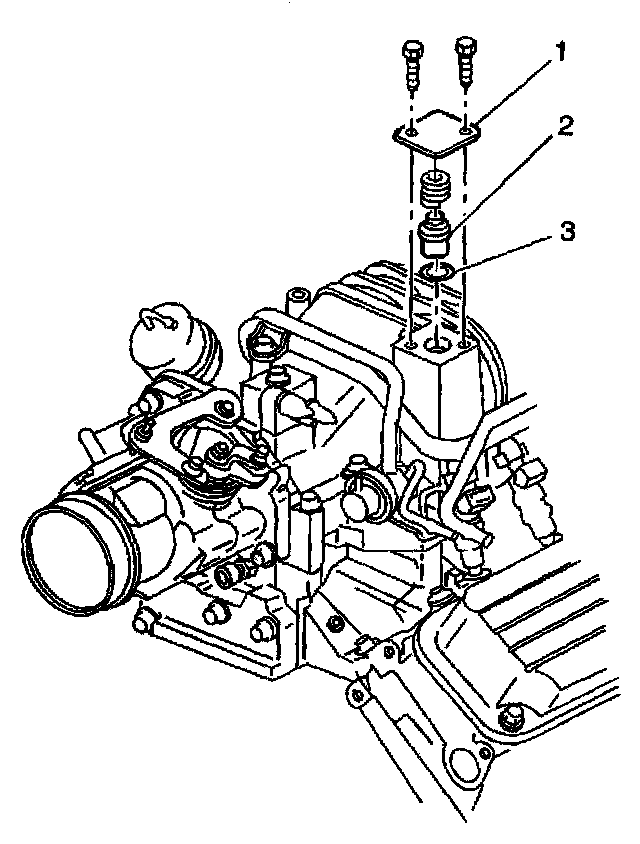 1
2
3