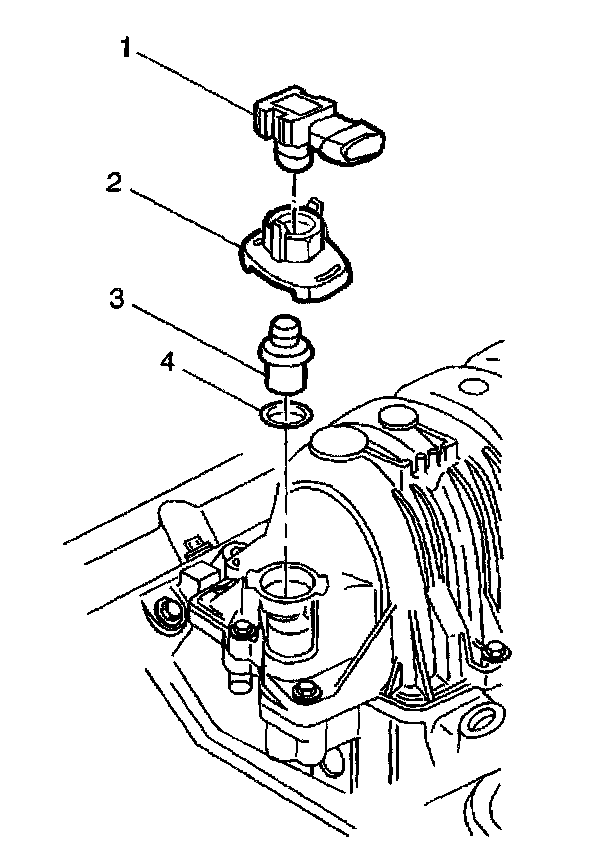 1
2
3
4