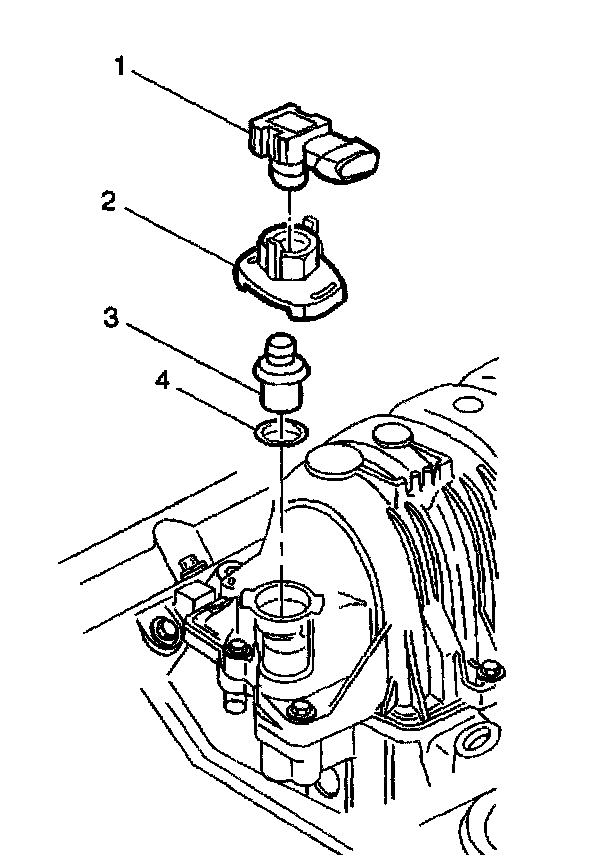 1
2
3
4