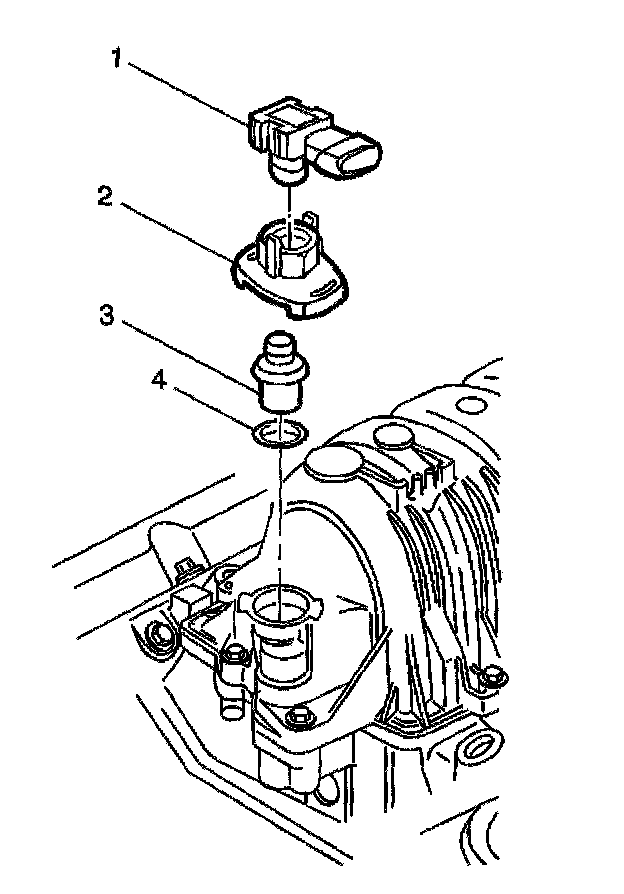 1
2
3
4