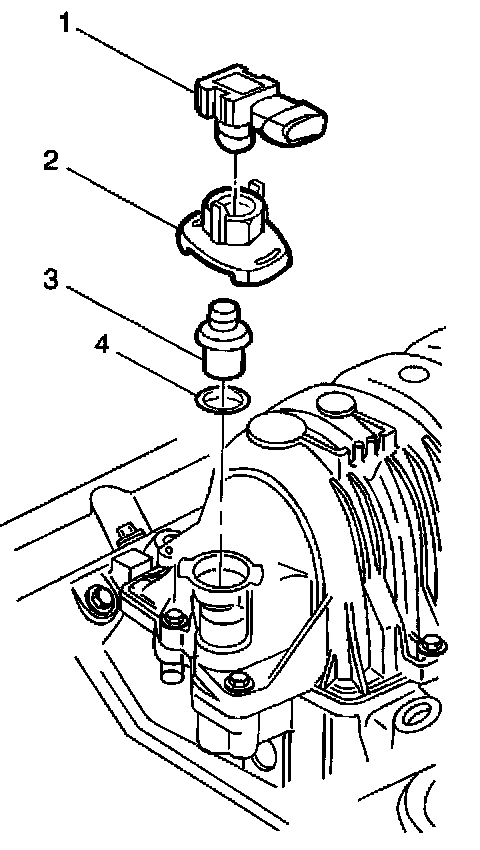 1
2
3
4