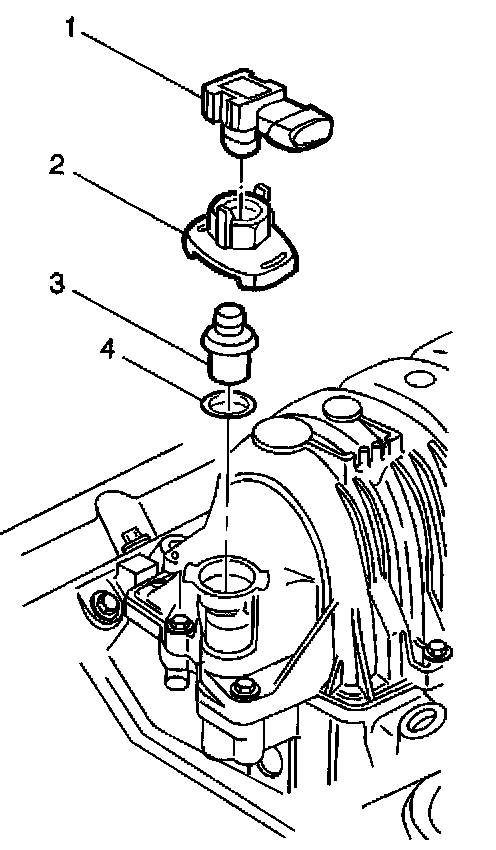 1
2
3
4