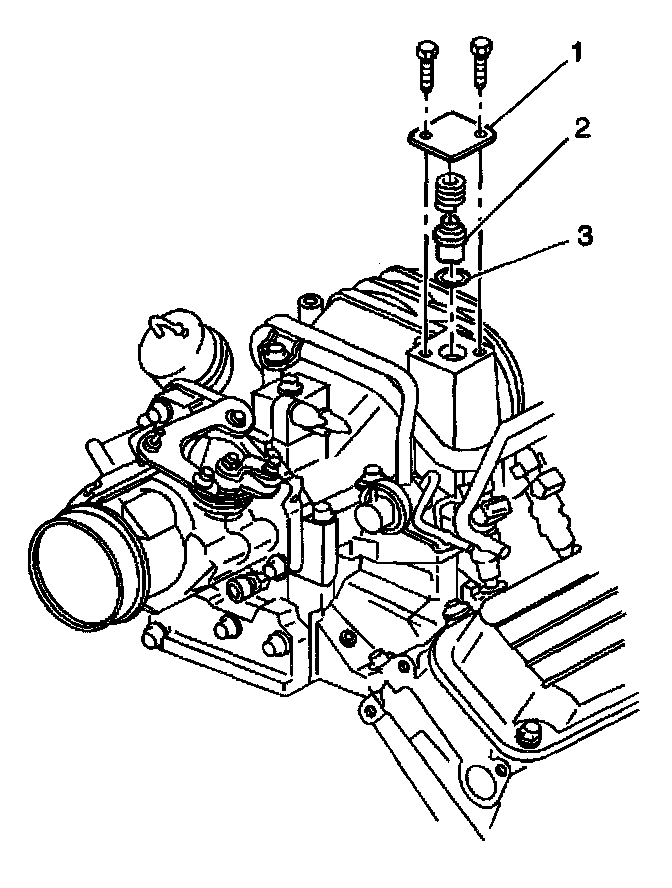 1
2
3