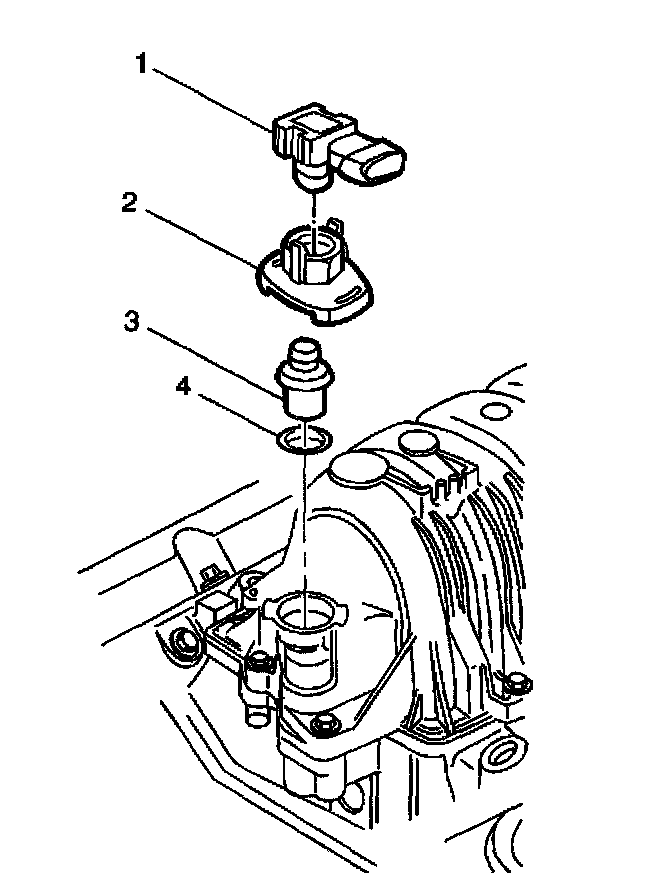 1
2
3
4