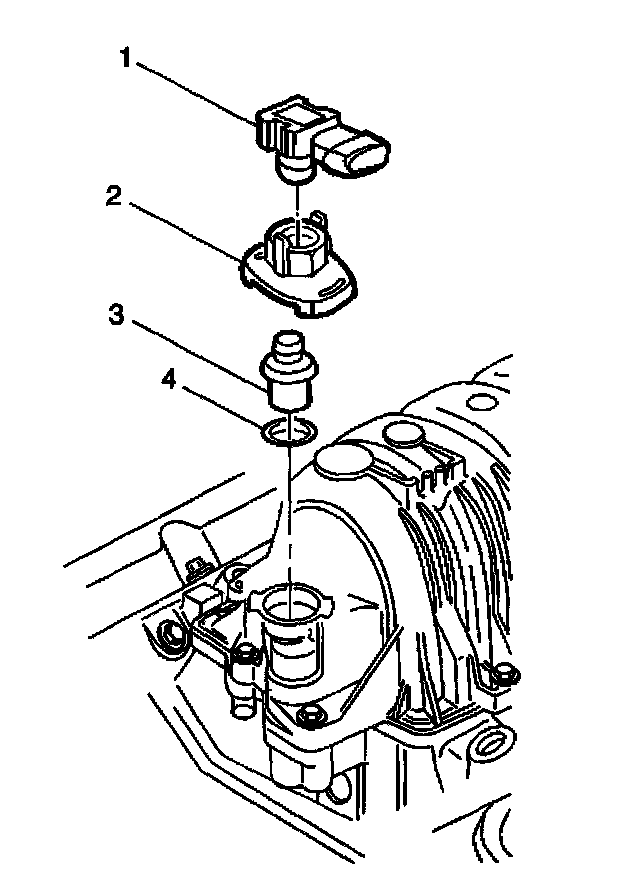 1
2
3
4