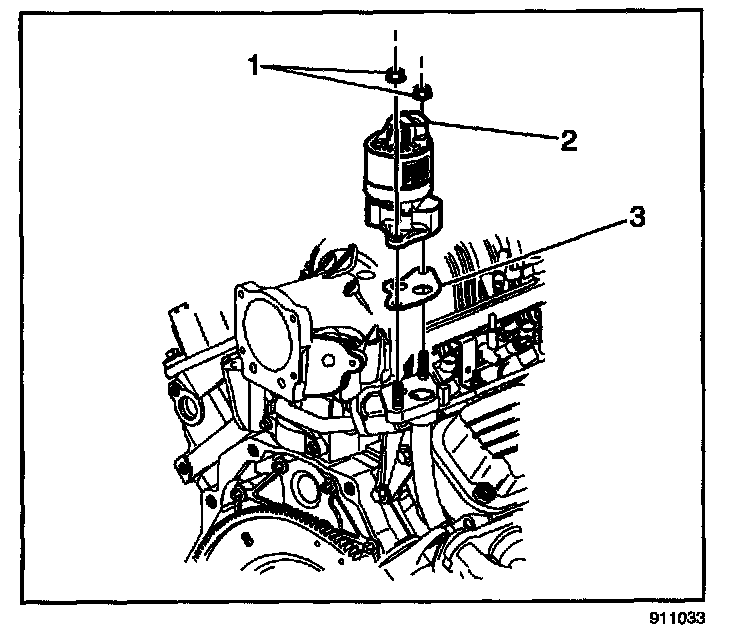 1
2
3
911033