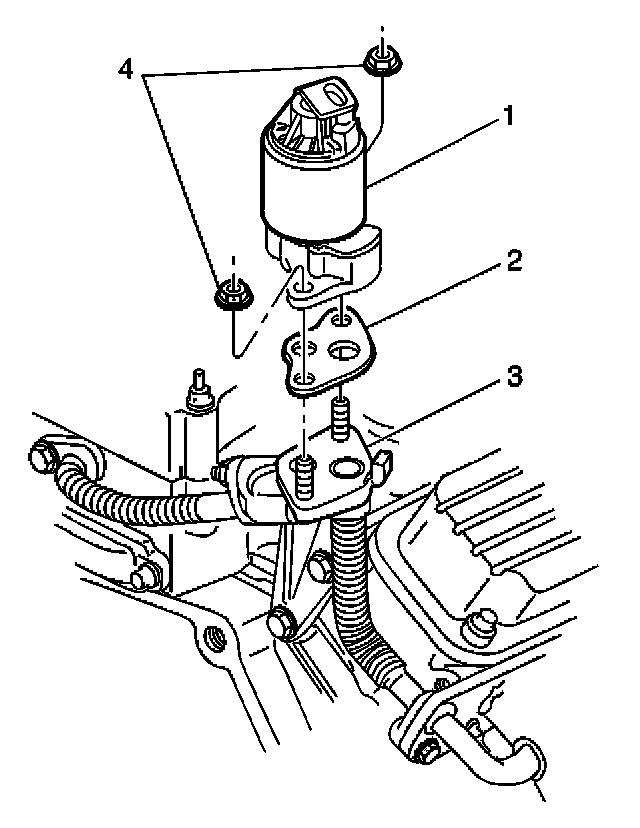 4
1
2
3