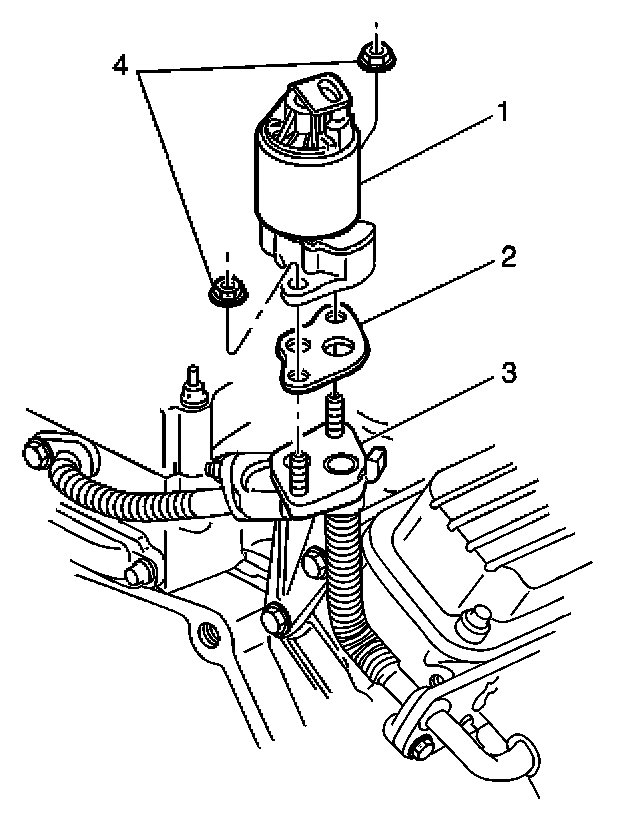 4
1
2
3