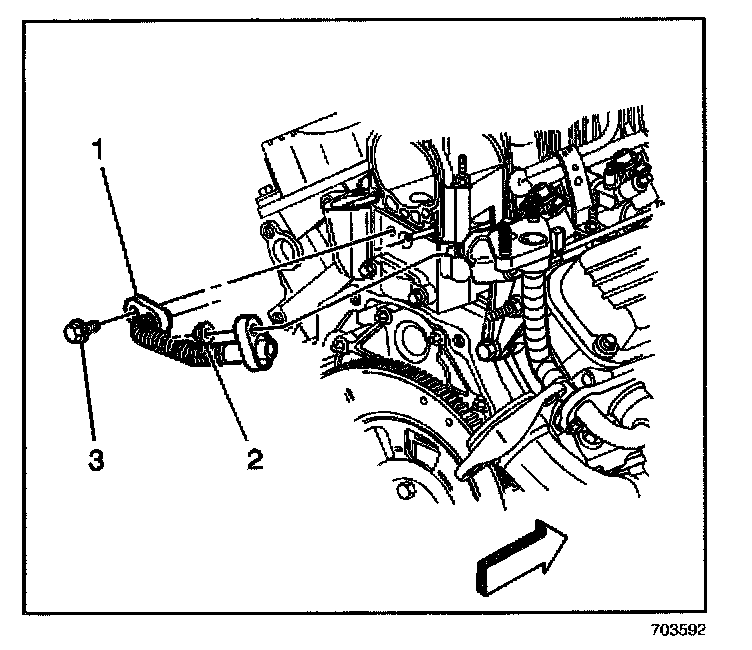 1
3
2
703592