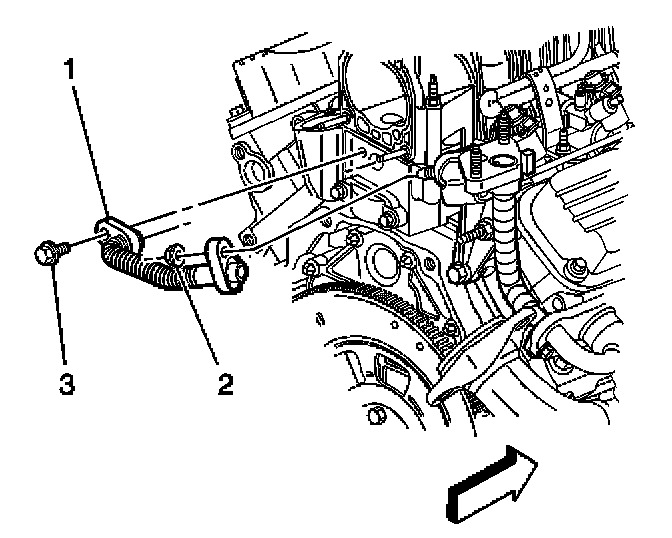 1
3
2