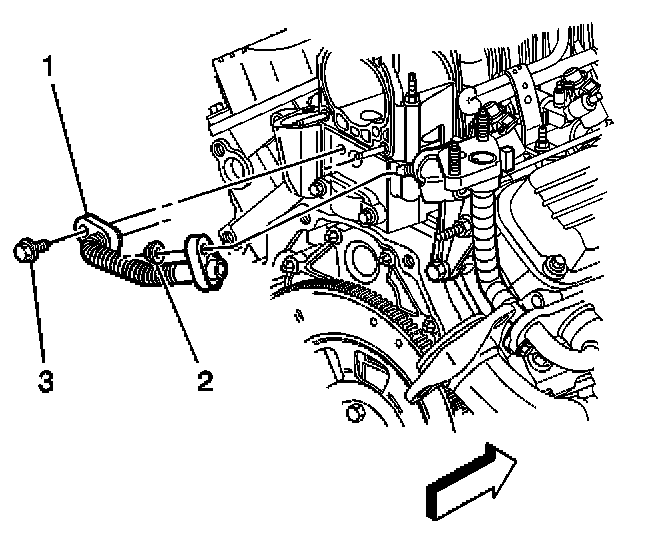 1
3
2