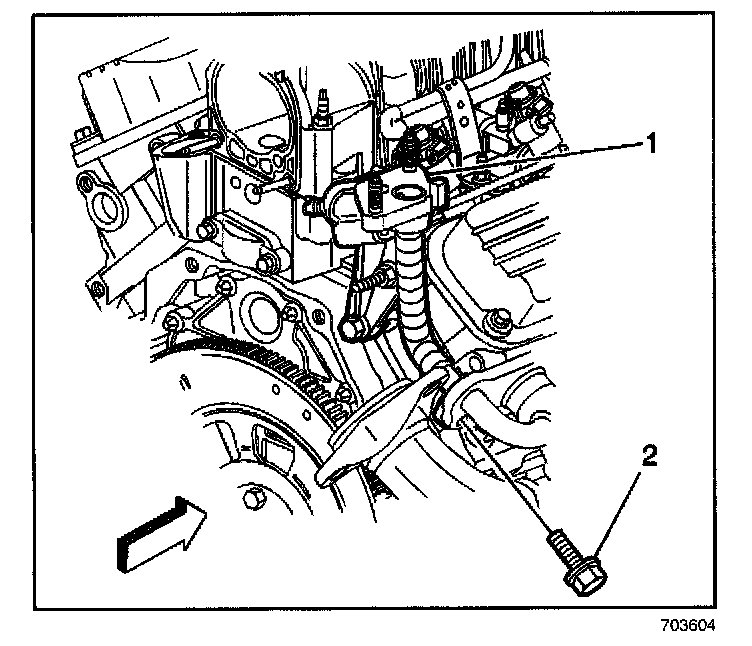 1

2

703604