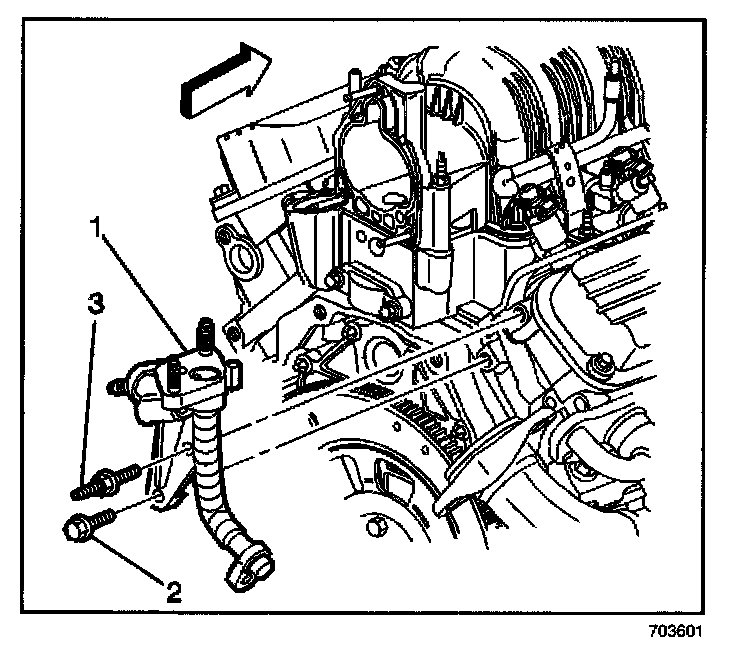 1
3
2
703601