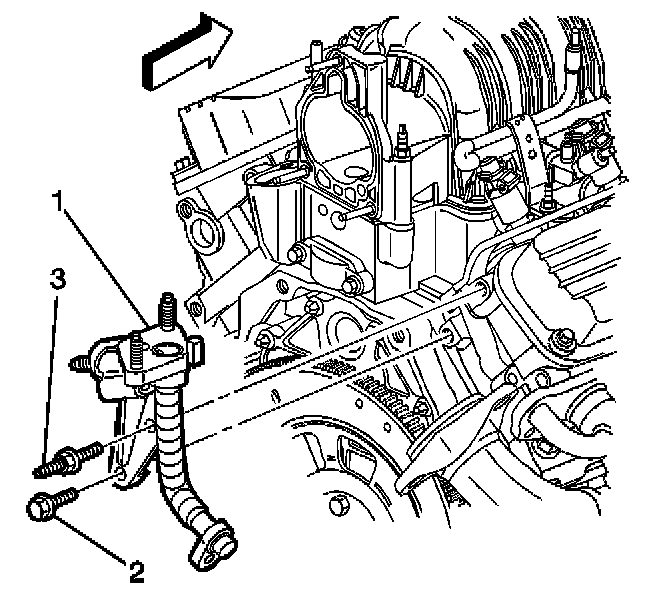 1
3
2