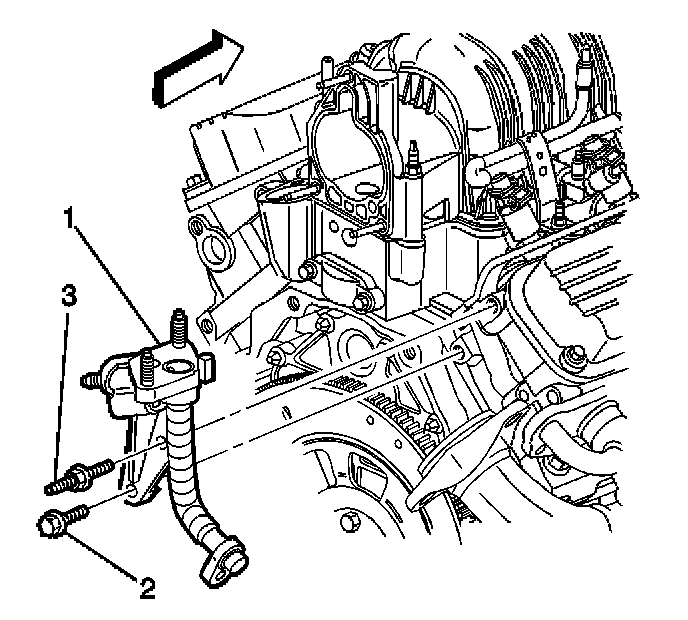 1
3
2