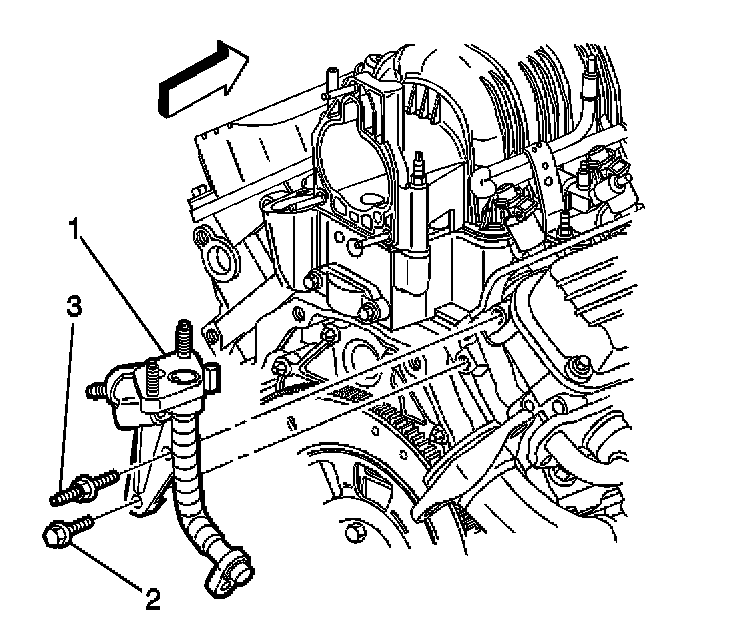 1
3
2