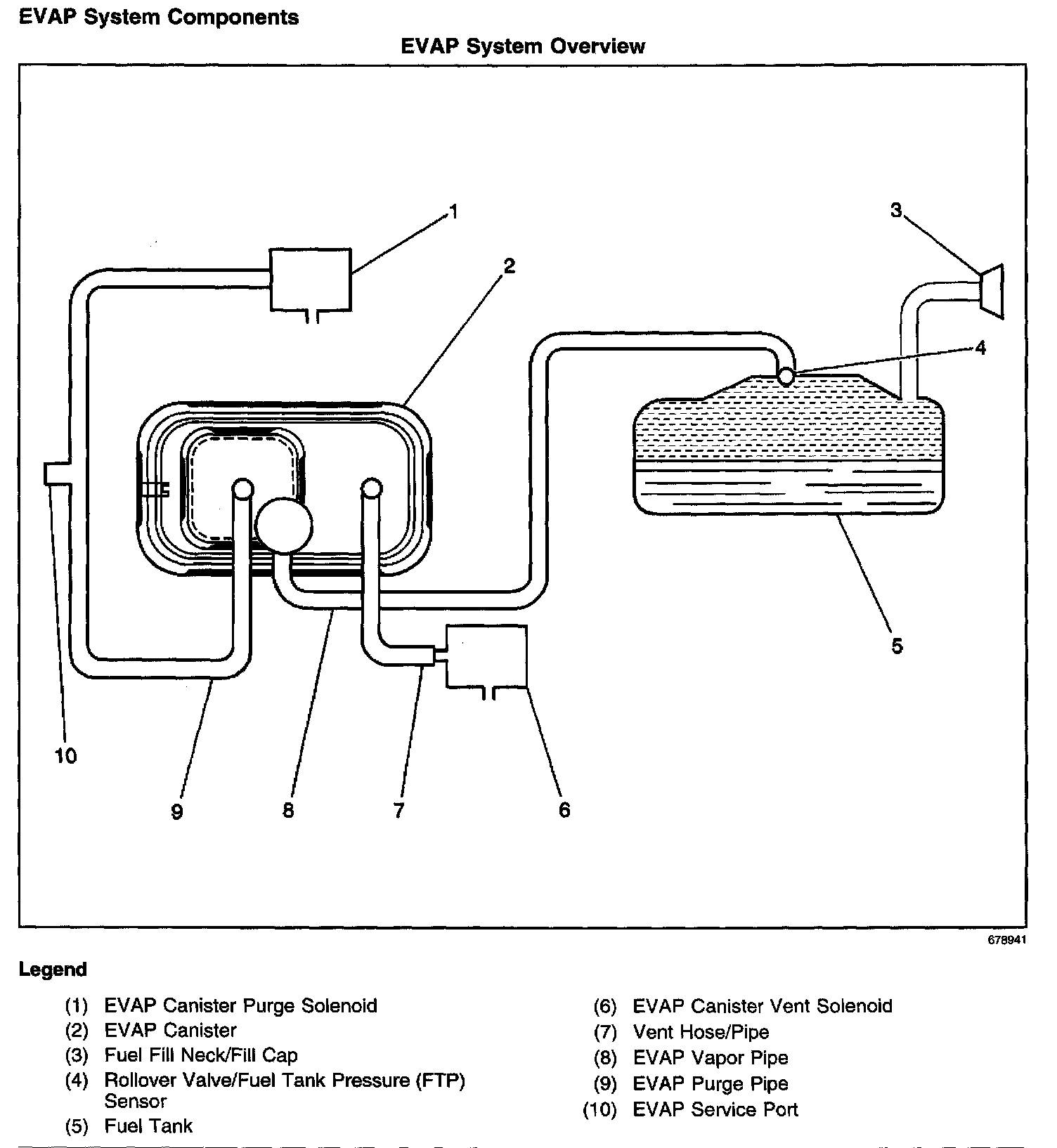 EVAP System Components

EVAP System Overview

1
2
3
4
5
10
9
8
7
6

678941

Legend

(1) EVAP Canister Purge Solenoid
(2) EVAP Canister
(3) Fuel Fill Neck/Fill Cap
(4) Rollover Valve/Fuel Tank Pressure (FTP) Sensor
(5) Fuel Tank

(6) EVAP Canister Vent Solenoid
(7) Vent Hose/Pipe
(8) EVAP Vapor Pipe
(9) EVAP Purge Pipe
(10) EVAP Service Port