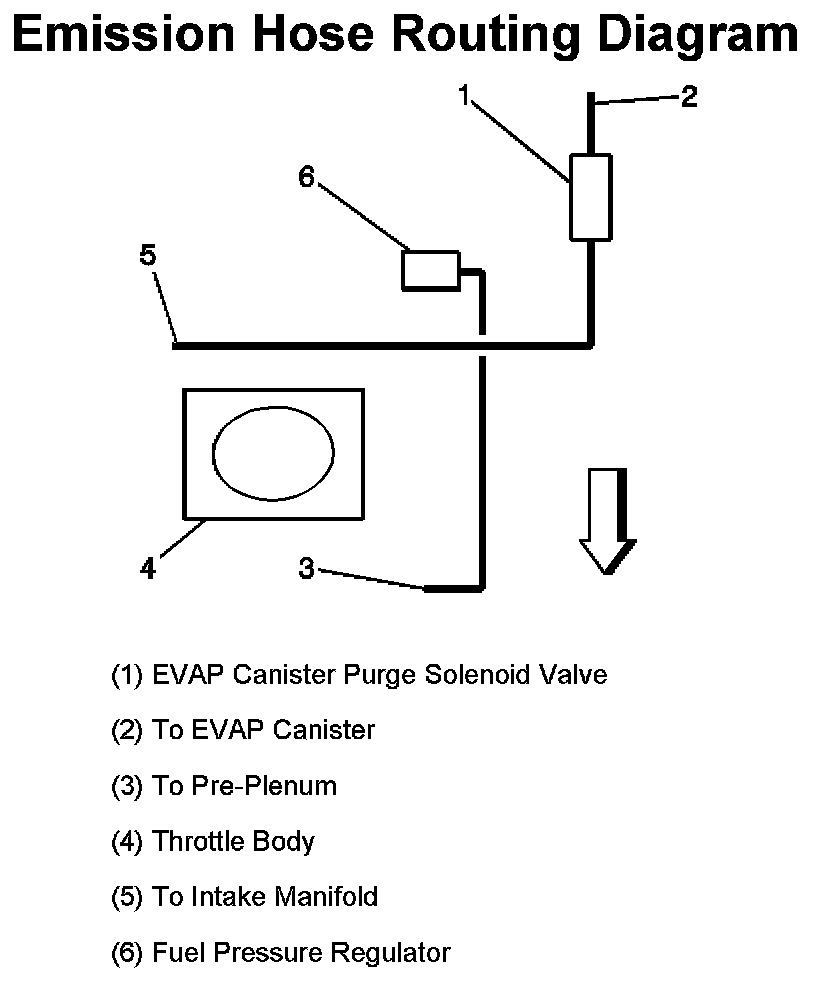 Emission Hose Routing Diagram

1
2
6
5
4
3

(1) EVAP Canister Purge Solenoid Valve

(2) To EVAP Canister

(3) To Pre-Plenum

(4) Throttle Body

(5) To Intake Manifold

(6) Fuel Pressure Regulator