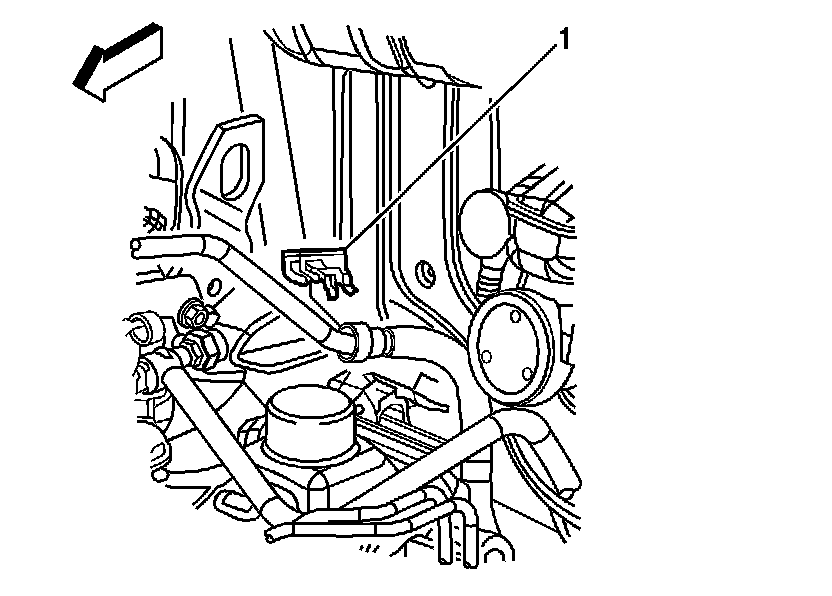 1