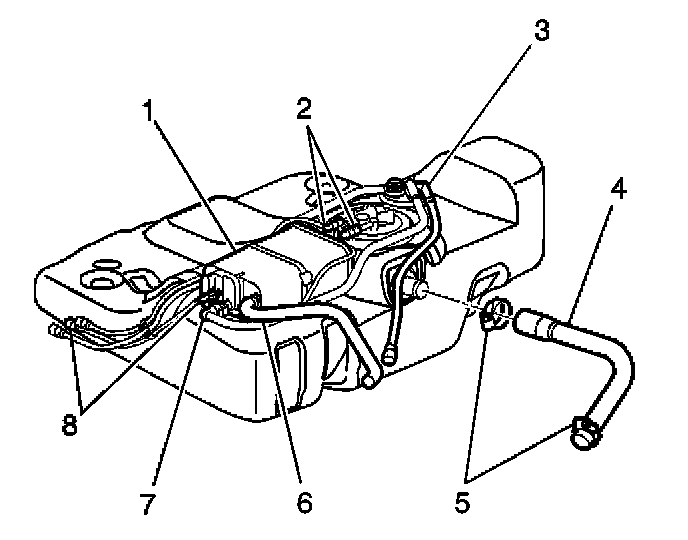 3
1
2
4
8
7
6
5