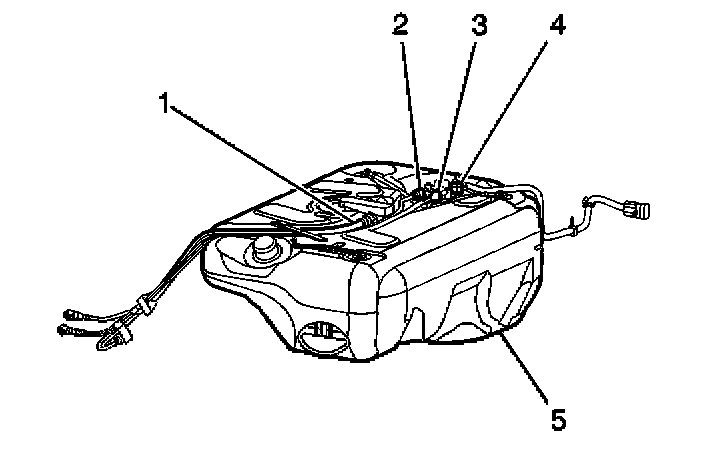 2 3 4
1
5