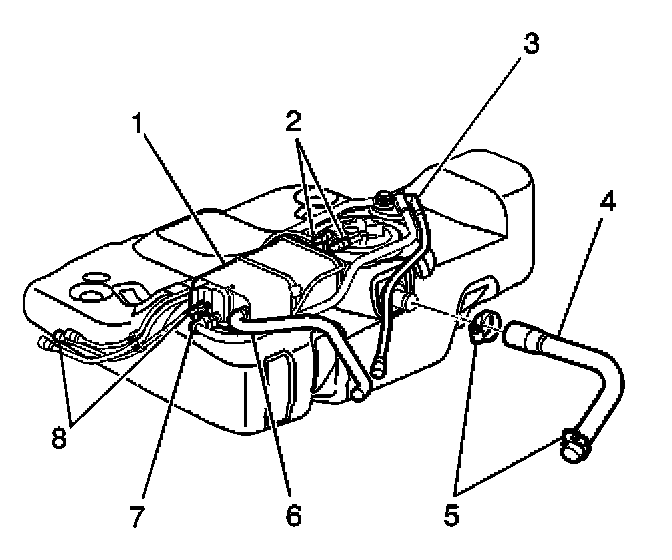 3
1
2
4
8
7
6
5