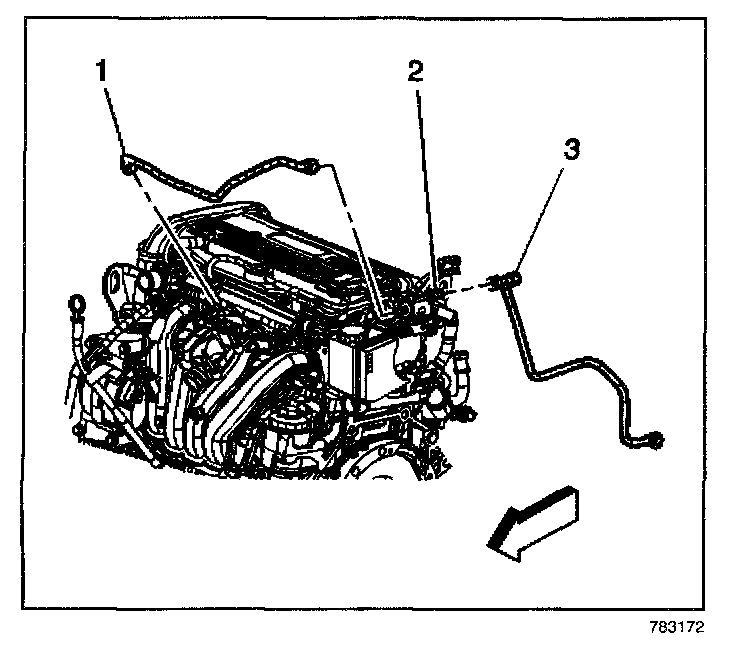 1
2
3
783172